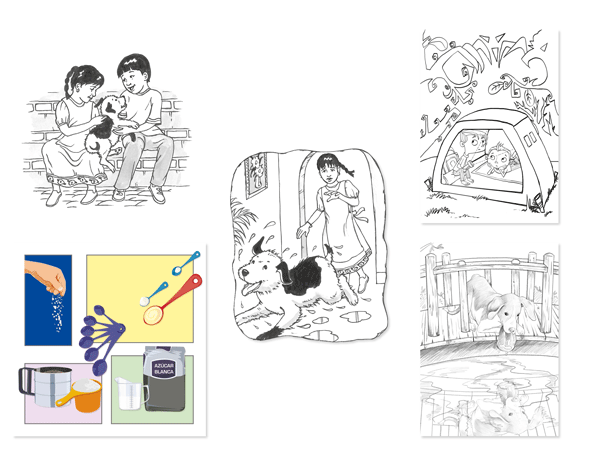 AZÚCAR BLANCA